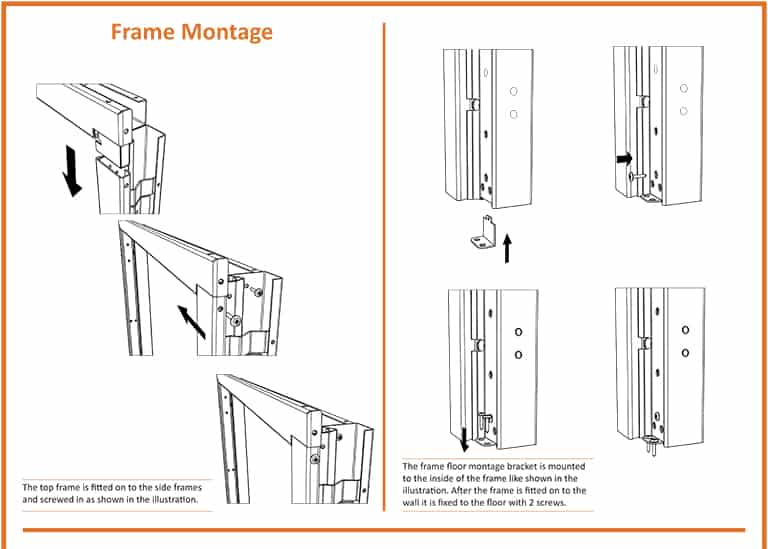 Frame Montage

The top frame is fitted on to the side frames and screwed in as shown in the illustration.

The frame floor montage bracket is mounted to the inside of the frame like shown in the illustration. After the frame is fitted on to the wall it is fixed to the floor with 2 screws.