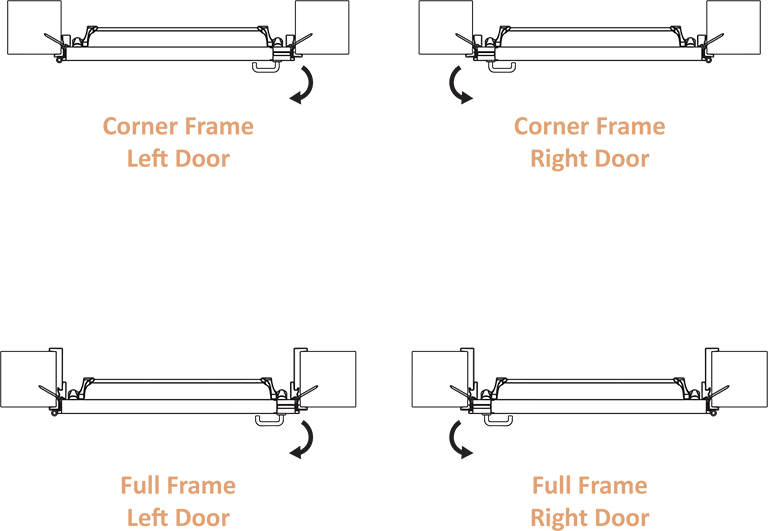 Corner Frame
Left Door

Corner Frame
Right Door

Full Frame
Left Door

Full Frame
Right Door